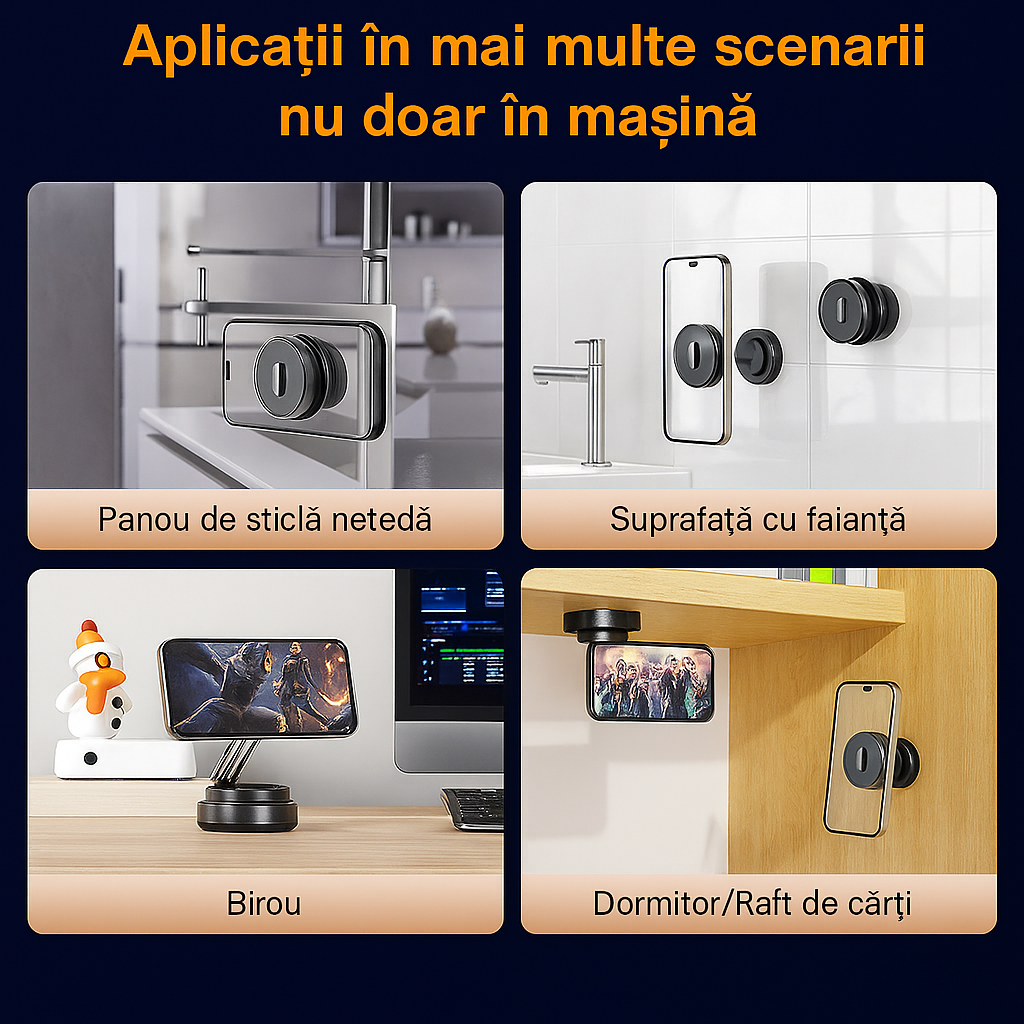 Aplicații în mai multe scenarii nu doar în mașină

Panou de sticlă netedă

Suprafață cu faianță

Birou

Dormitor/Raft de cărți